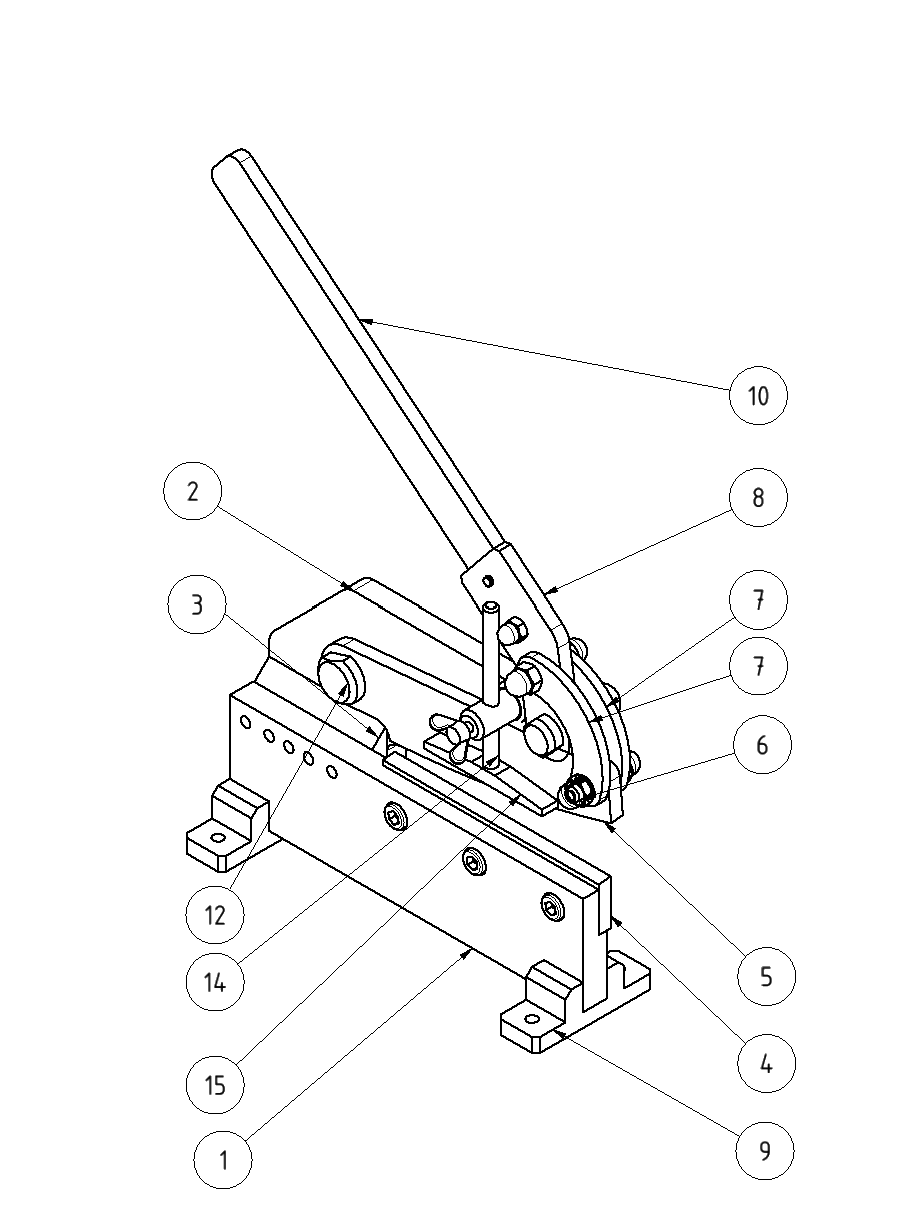 10
2
8
3
7
7
6
12
14
5
15
4
1
9