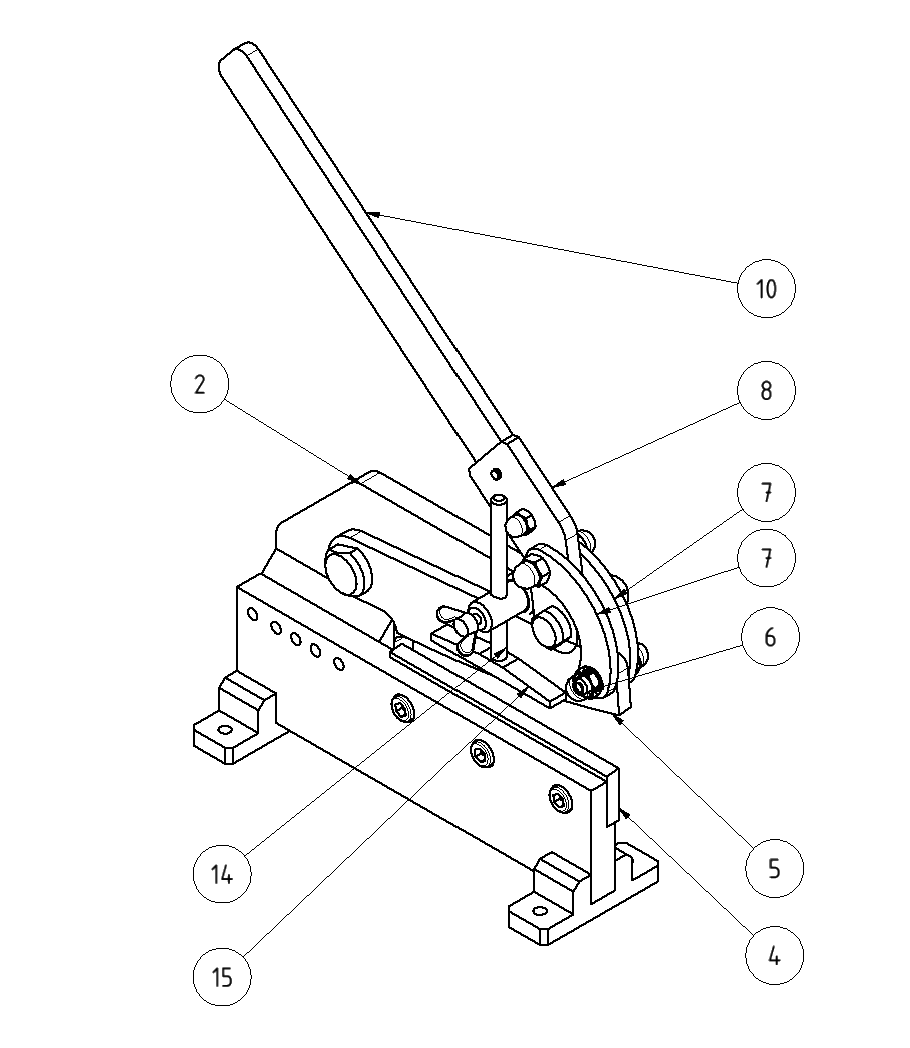 10

2

8

7

7

6

14

5

15

4