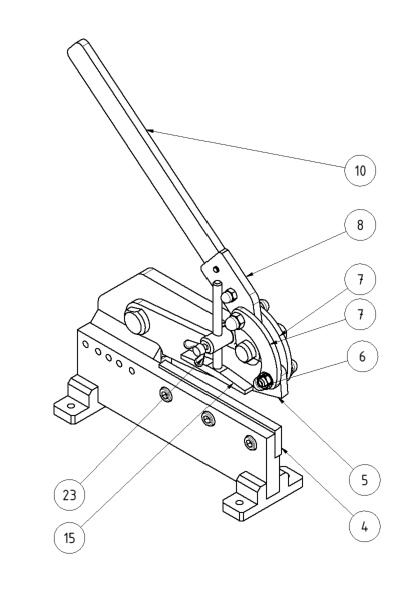 10

8

7

7

6

5

4

23

15