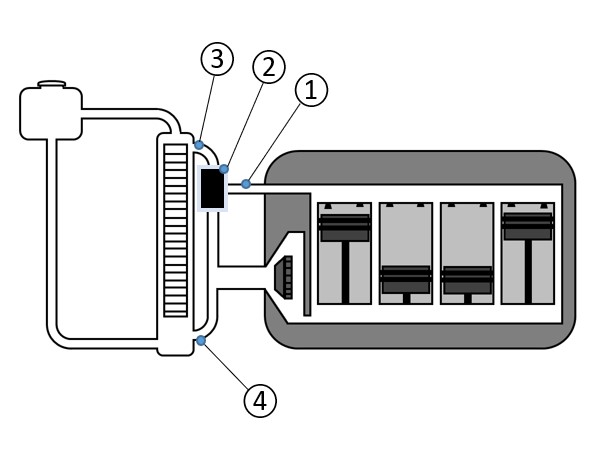 3
2
1
4